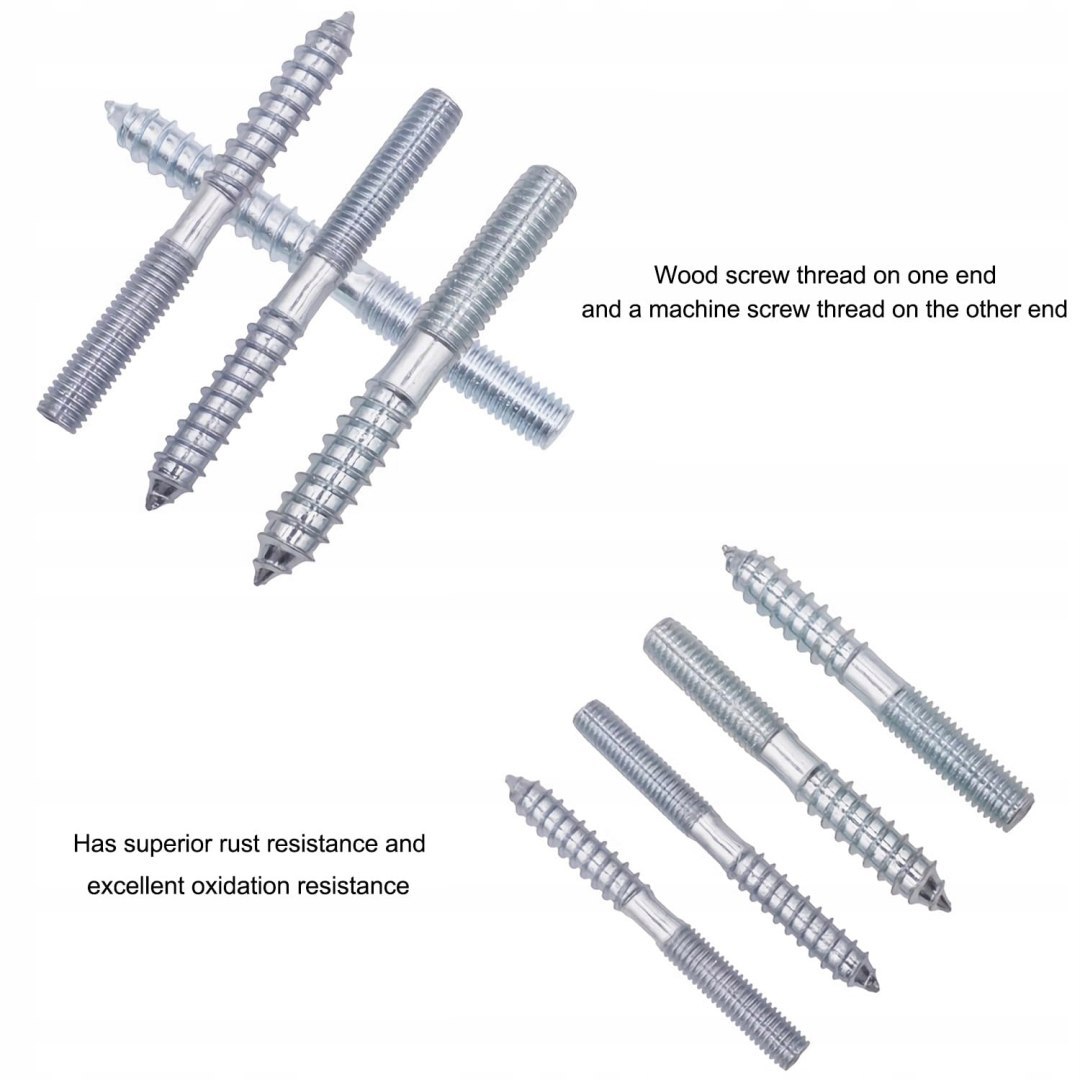 Wood screw thread on one end
and a machine screw thread on the other end

Has superior rust resistance and
excellent oxidation resistance